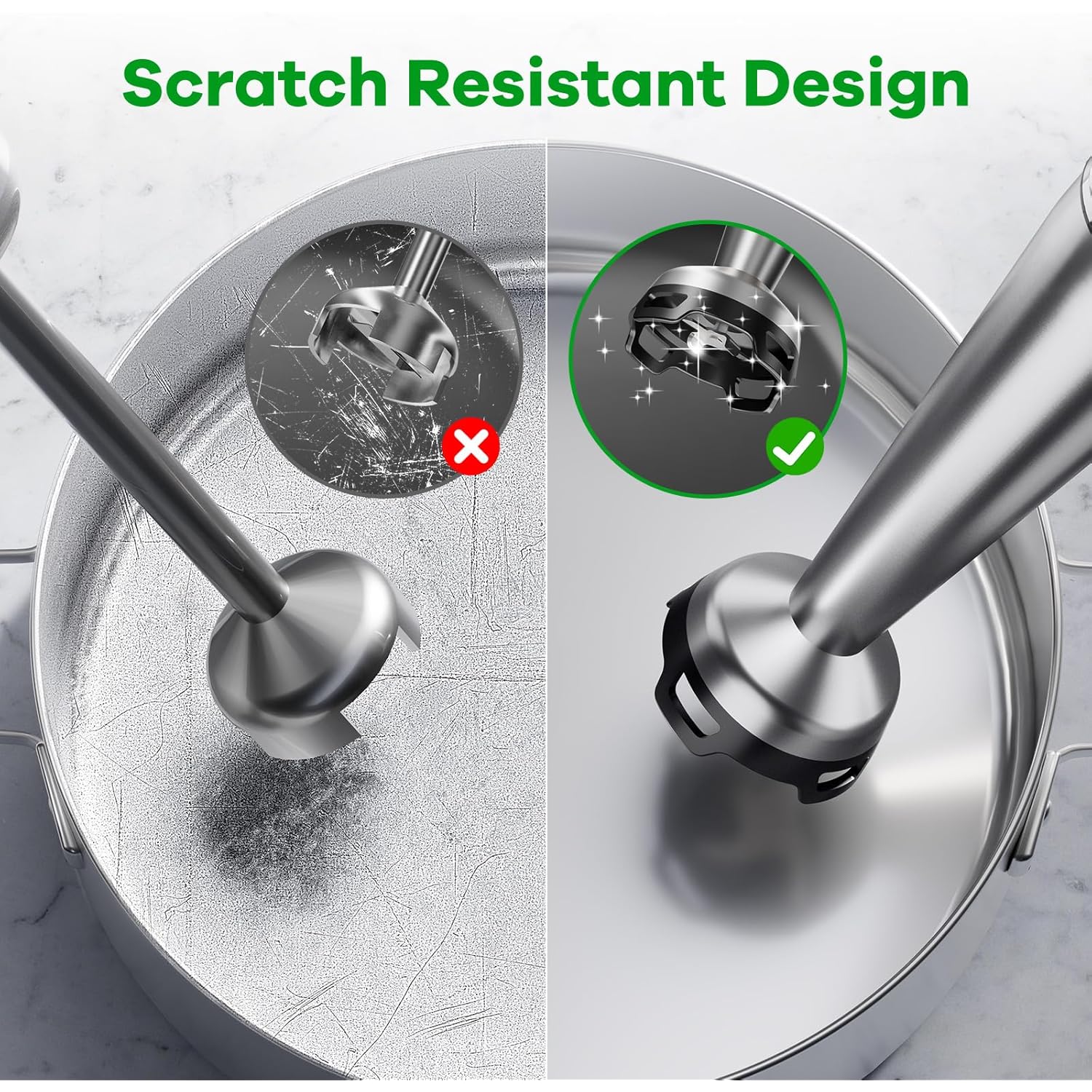 Scratch Resistant Design